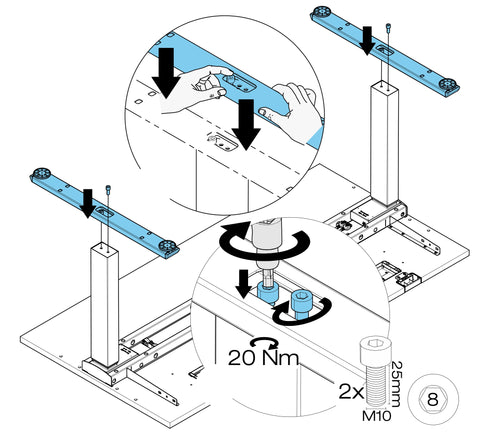 20 Nm

2x

25mm

M10

8