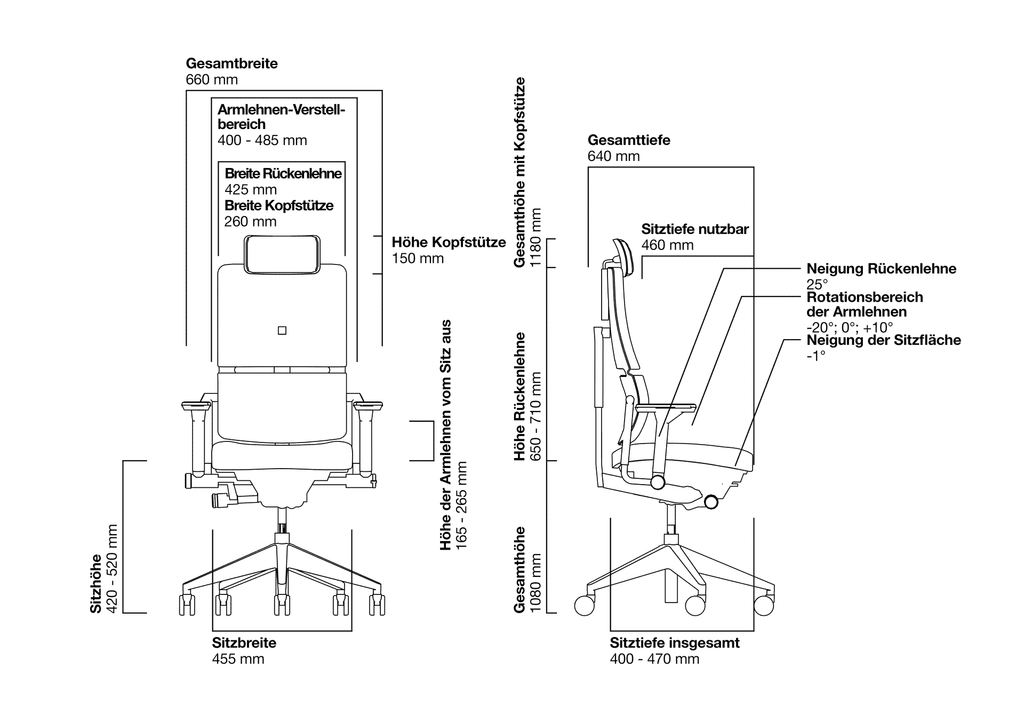 Gesamtbreite
660 mm

Armlehnen-Verstellbereich
400 - 485 mm

Breite Rückenlehne
425 mm
Breite Kopfstütze
260 mm

Höhe Kopfstütze
150 mm

Höhe der Armlehnen vom Sitz aus
165 - 265 mm

Sitzhöhe
420 - 520 mm

Sitzbreite
455 mm

Gesamthöhe mit Kopfstütze
1180 mm

Höhe Rückenlehne
650 - 710 mm

Gesamthöhe
1080 mm

Gesamttiefe
640 mm

Sitztiefe nutzbar
460 mm

Neigung Rückenlehne
25°
Rotationsbereich der Armlehnen
-20°; 0°; +10°
Neigung der Sitzfläche
-1°

Sitztiefe insgesamt
400 - 470 mm